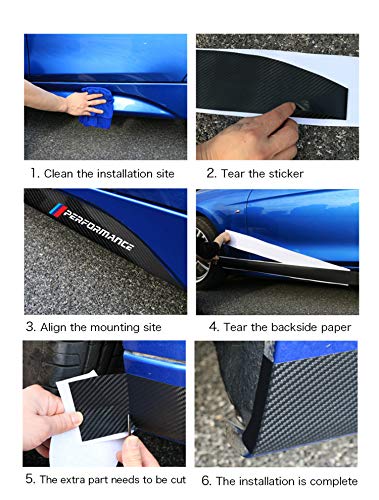 1. Clean the installation site

2. Tear the sticker

PERFORMANCE

3. Align the mounting site

4. Tear the backside paper

5. The extra part needs to be cut

6. The installation is complete