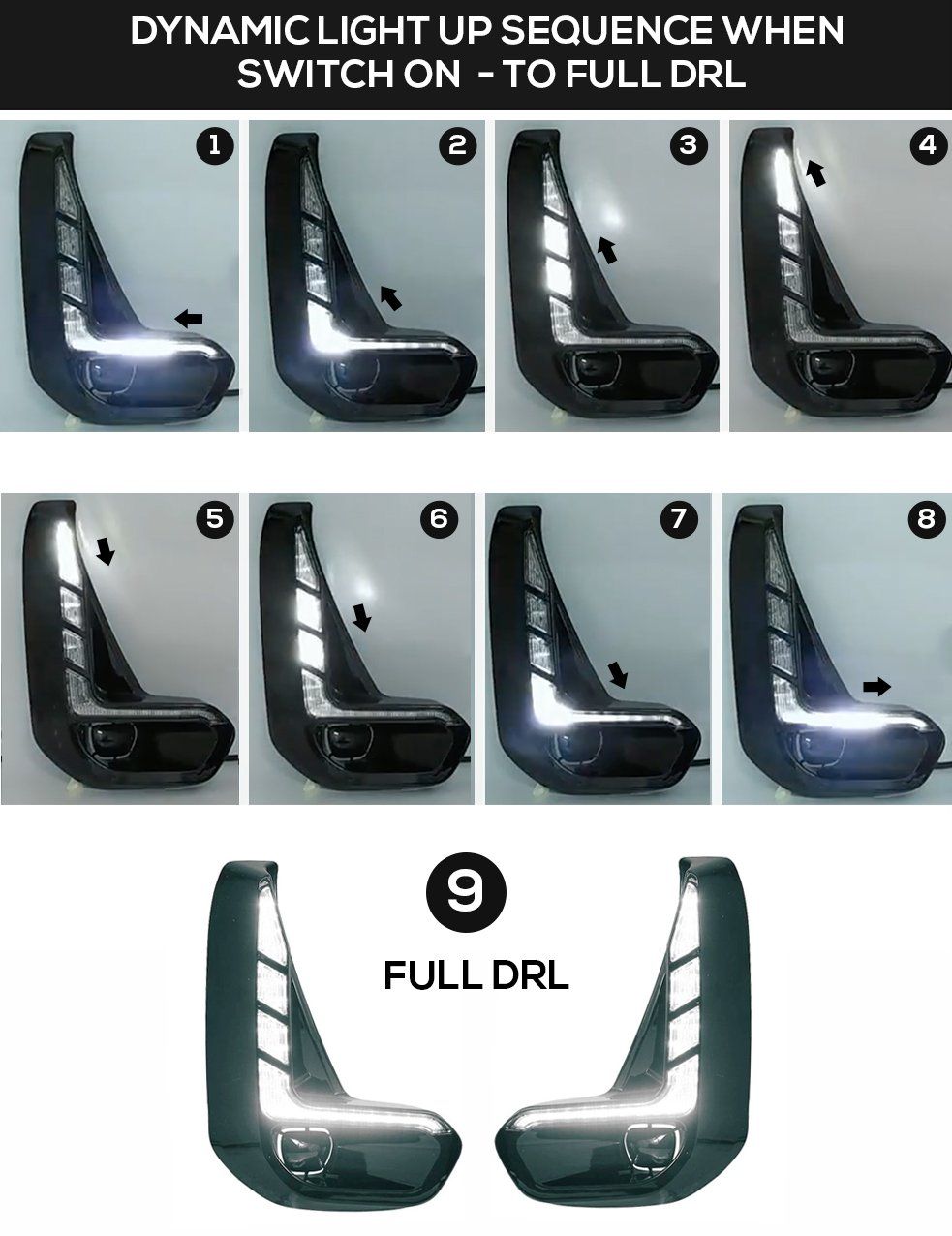 DYNAMIC LIGHT UP SEQUENCE WHEN SWITCH ON - TO FULL DRL

1

2

3

4

5

6

7

8

9

FULL DRL