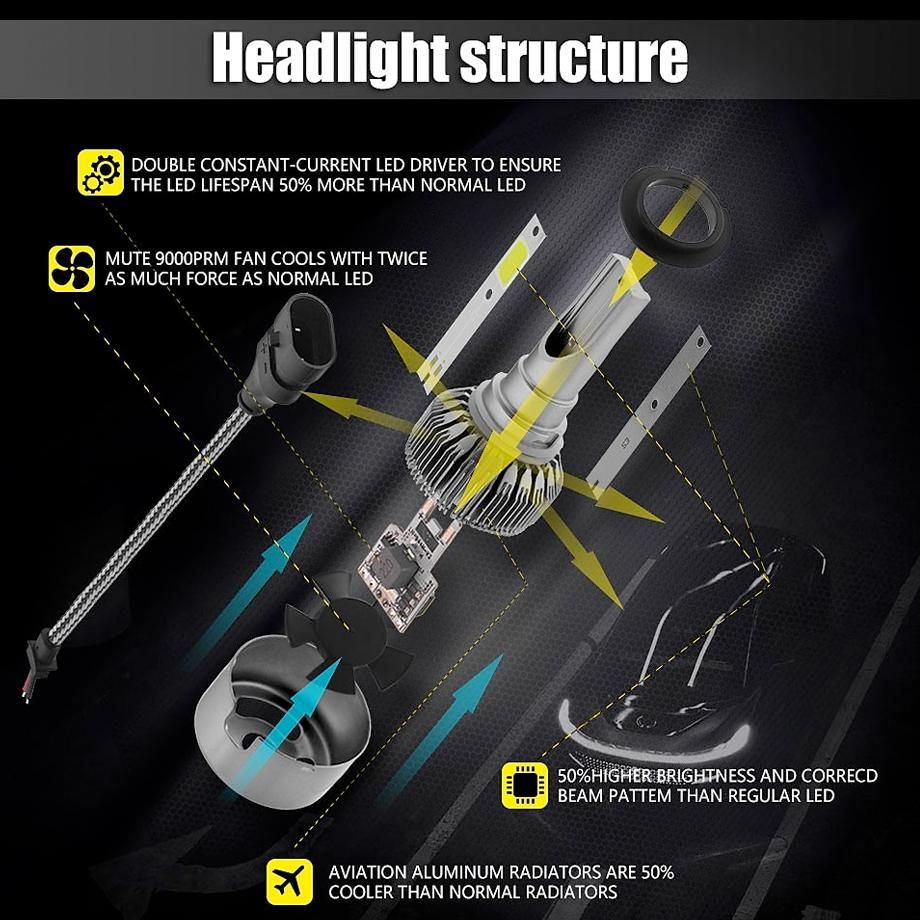 Headlight structure

DOUBLE CONSTANT-CURRENT LED DRIVER TO ENSURE THE LED LIFESPAN 50% MORE THAN NORMAL LED

MUTE 9000PRM FAN COOLS WITH TWICE AS MUCH FORCE AS NORMAL LED

50%HIGHER BRIGHTNESS AND CORRECD BEAM PATTEM THAN REGULAR LED

AVIATION ALUMINUM RADIATORS ARE 50% COOLER THAN NORMAL RADIATORS